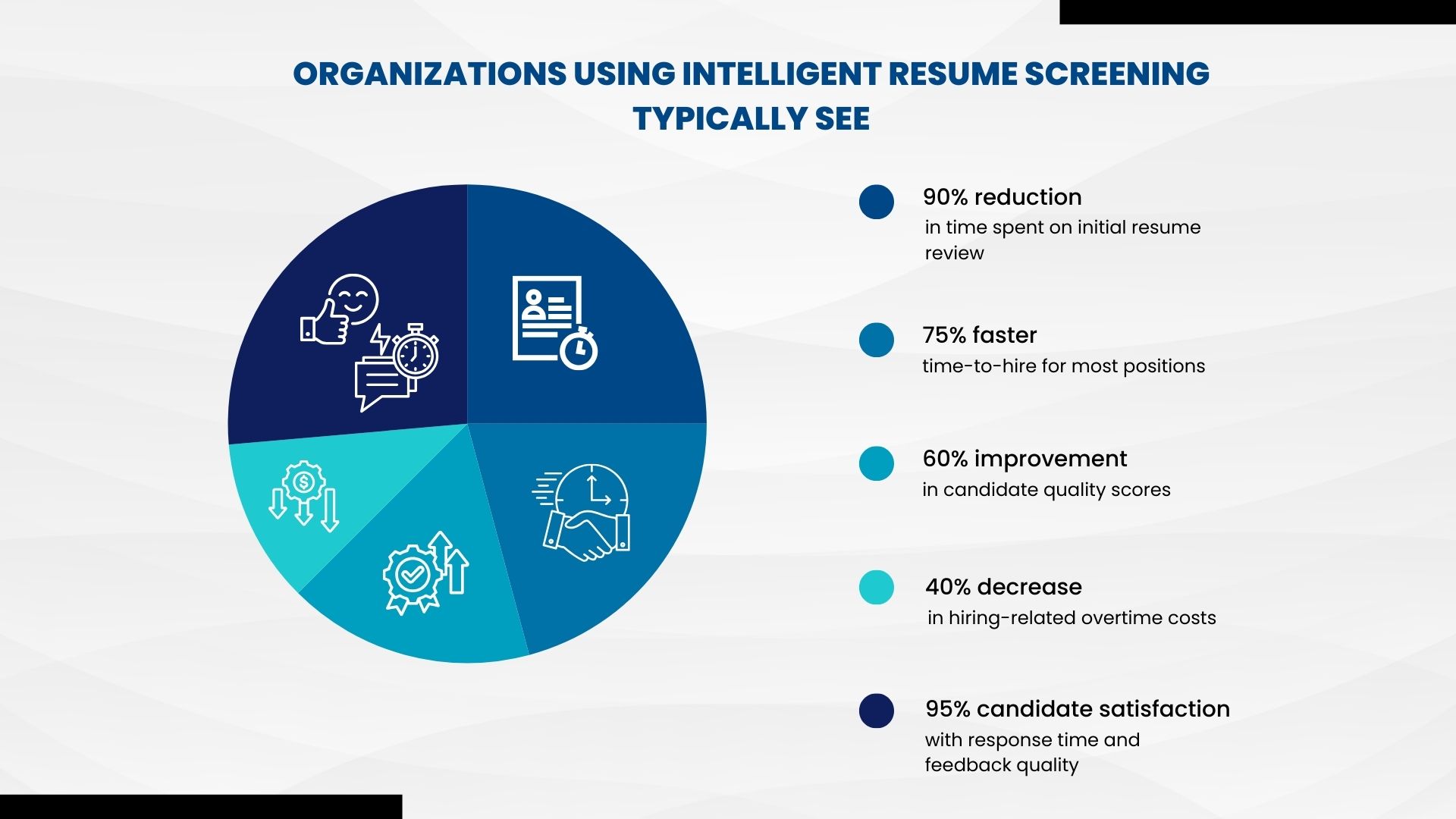 ORGANIZATIONS USING INTELLIGENT RESUME SCREENING TYPICALLY SEE

90% reduction
in time spent on initial resume review

75% faster
time-to-hire for most positions

60% improvement
in candidate quality scores

40% decrease
in hiring-related overtime costs

95% candidate satisfaction
with response time and feedback quality